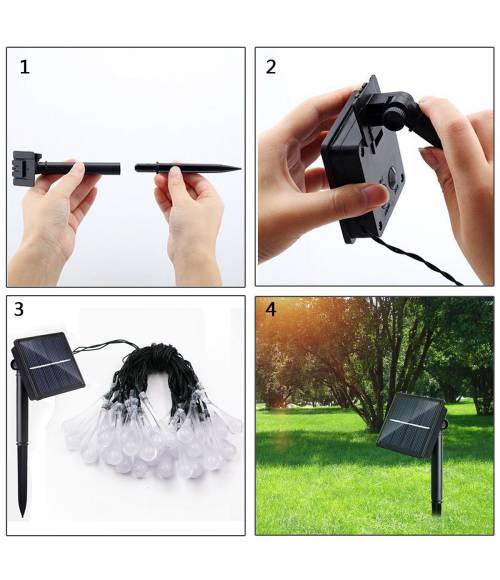 1

2

3

4